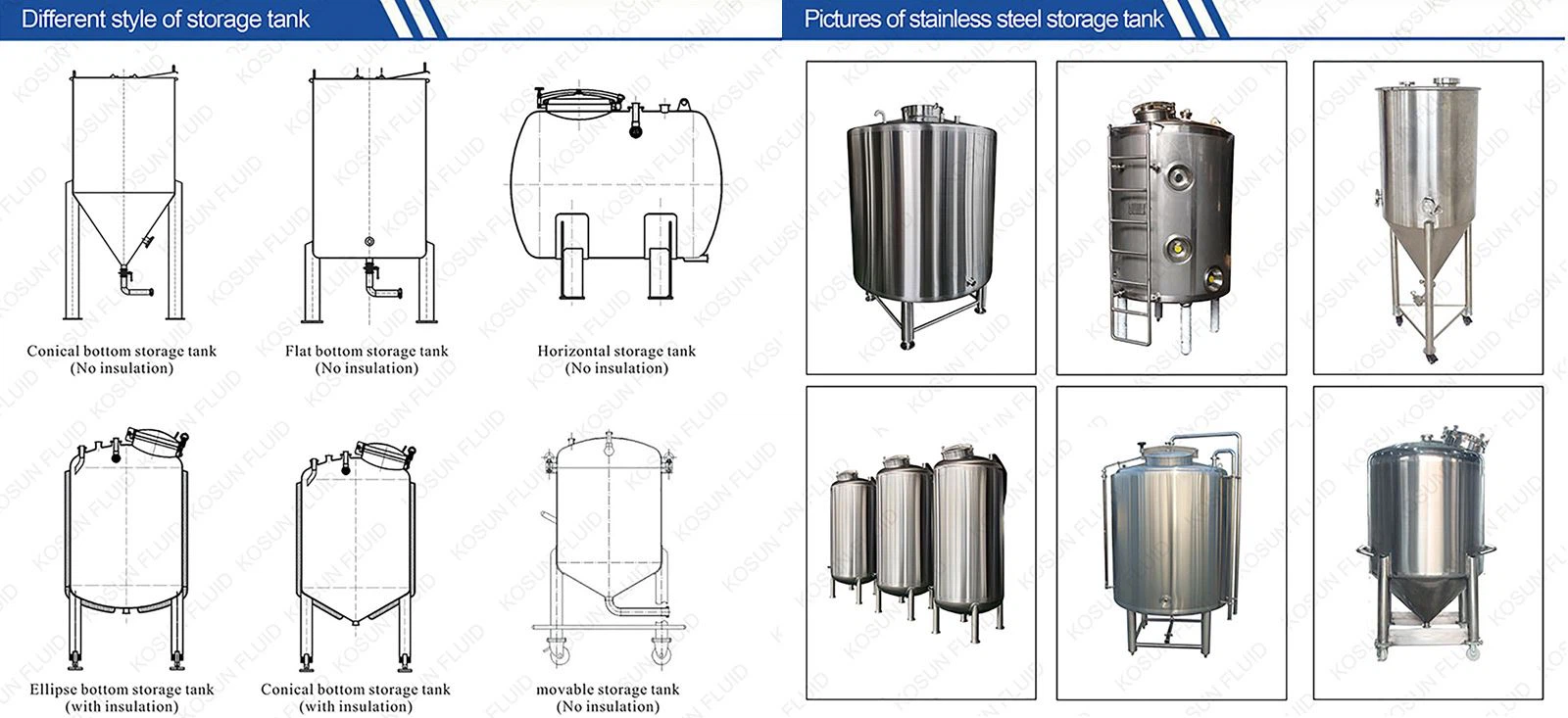 Different style of storage tank

Conical bottom storage tank
(No insulation)

Flat bottom storage tank
(No insulation)

Horizontal storage tank
(No insulation)

Ellipse bottom storage tank
(with insulation)

Conical bottom storage tank
(with insulation)

movable storage tank
(No insulation)

Pictures of stainless steel storage tank

KOSUN FLUID